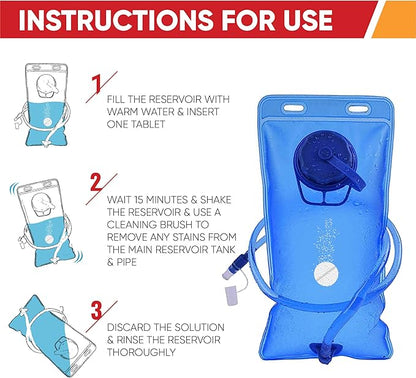 INSTRUCTIONS FOR USE

1

FILL THE RESERVOIR WITH WARM WATER & INSERT ONE TABLET

2

WAIT 15 MINUTES & SHAKE THE RESERVOIR & USE A CLEANING BRUSH TO REMOVE ANY STAINS FROM THE MAIN RESERVOIR TANK & PIPE

3

DISCARD THE SOLUTION & RINSE THE RESERVOIR THOROUGHLY